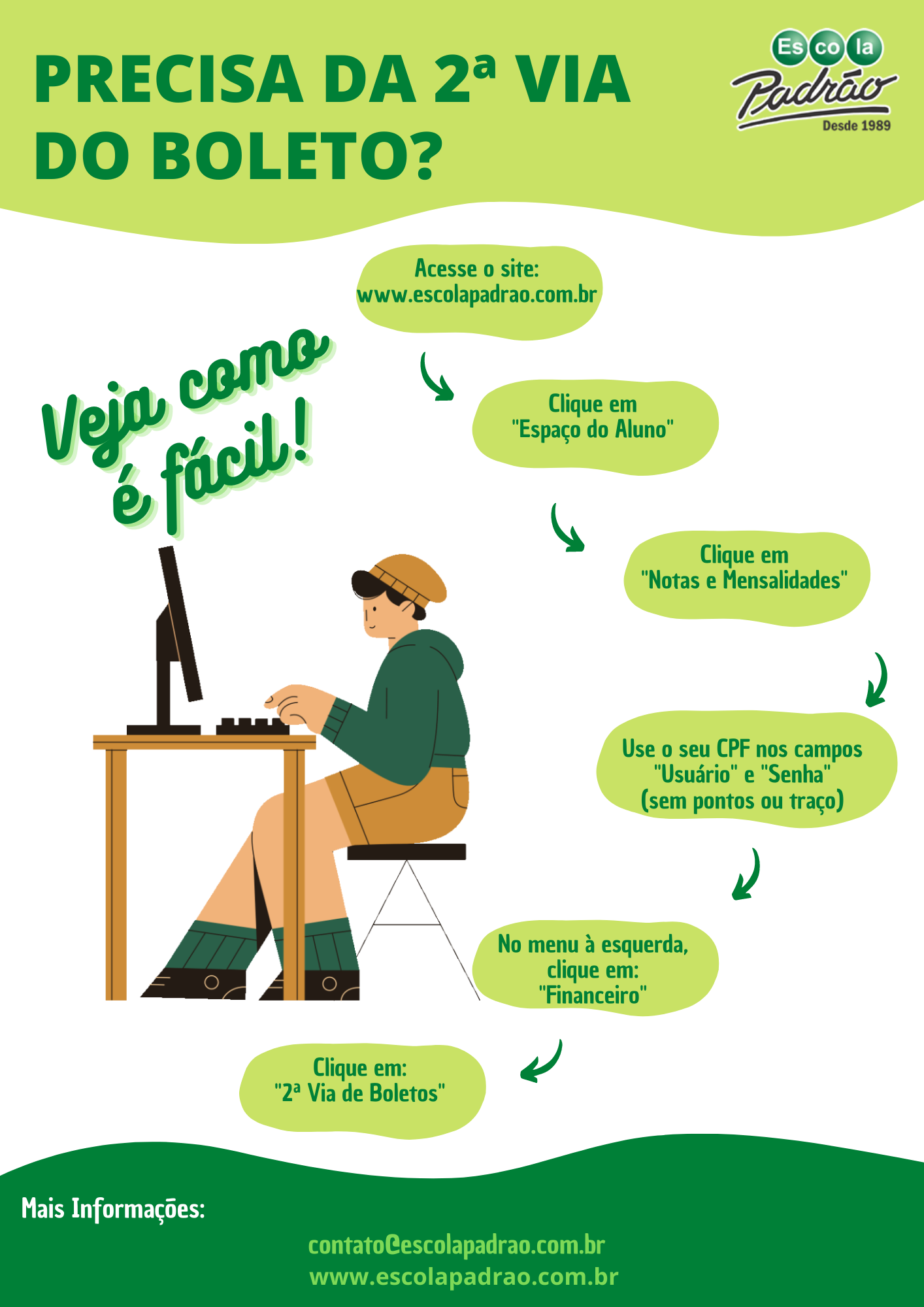 PRECISA DA 2ª VIA DO BOLETO?

Es co la Padrão Desde 1989

Veja como é fácil!

Acesse o site: www.escolapadrao.com.br

Clique em "Espaço do Aluno"

Clique em "Notas e Mensalidades"

Use o seu CPF nos campos "Usuário" e "Senha" (sem pontos ou traço)

No menu à esquerda, clique em: "Financeiro"

Clique em: "2ª Via de Boletos"

Mais Informações:

contato@escolapadrao.com.br
www.escolapadrao.com.br